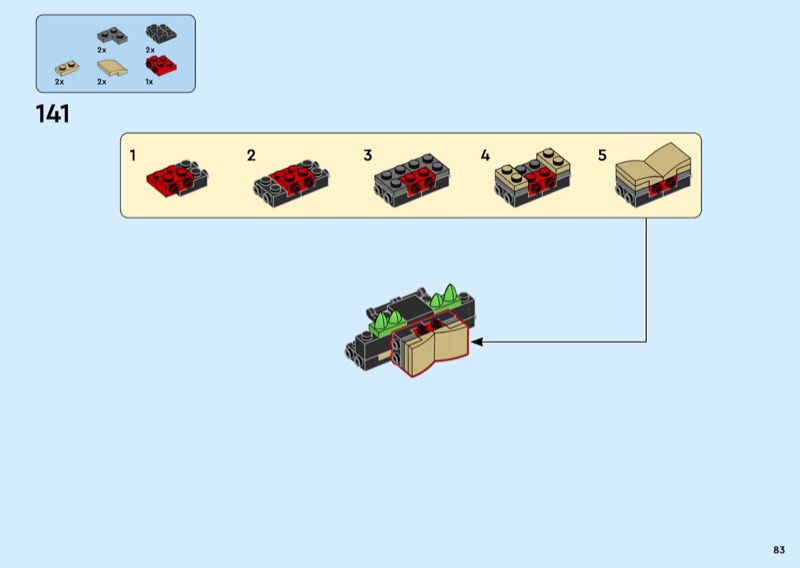 2x
2x
2x
2x
1x

141

1
2
3
4
5

83