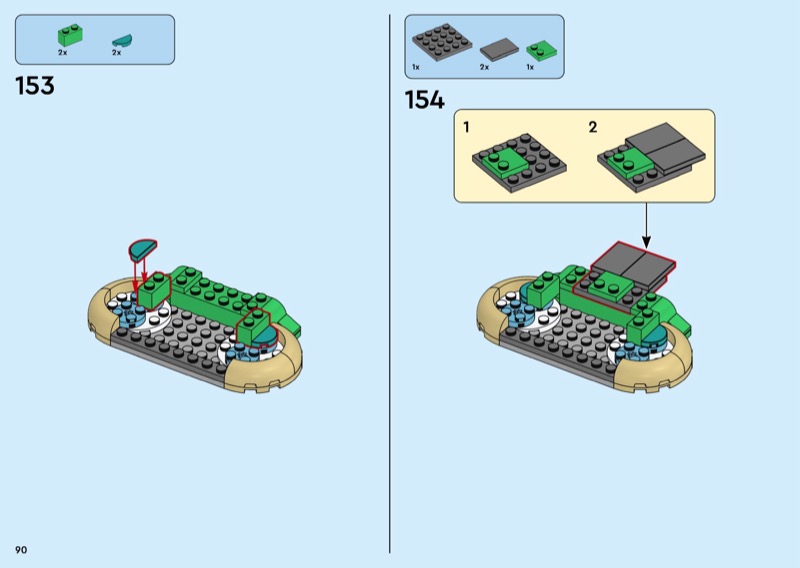 2x
2x

153

1x
2x
1x

154

1
2

90