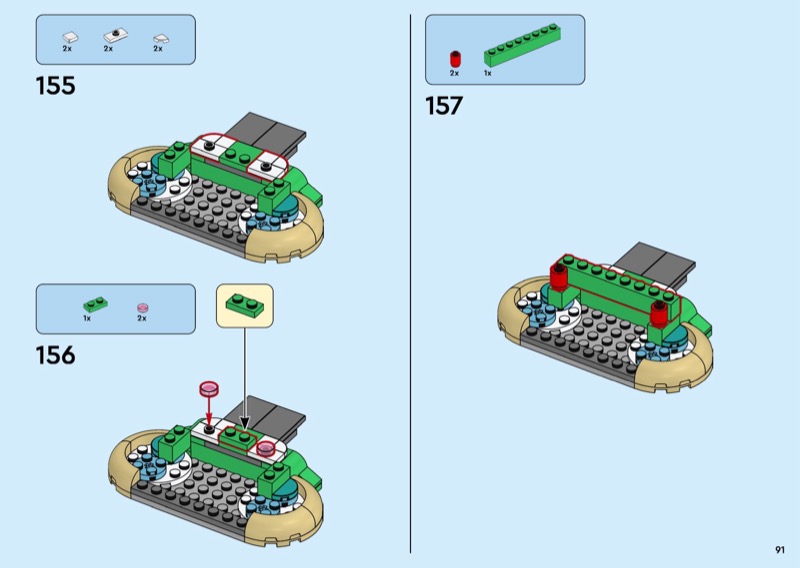 2x 2x 2x

155

1x 2x

156

2x 1x

157

91