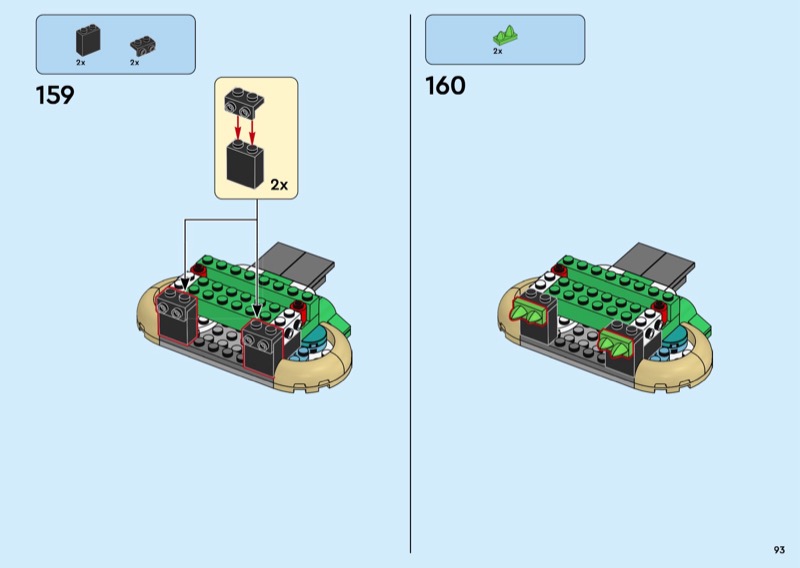 2x

2x

159

2x

2x

160

93