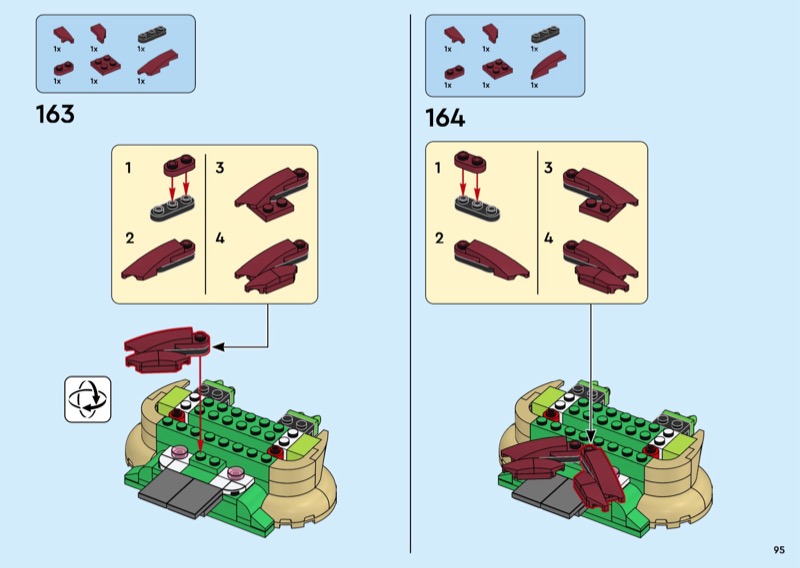 1x 1x 1x
1x 1x 1x

163

1
2
3
4

1x 1x 1x
1x 1x 1x

164

1
2
3
4

95