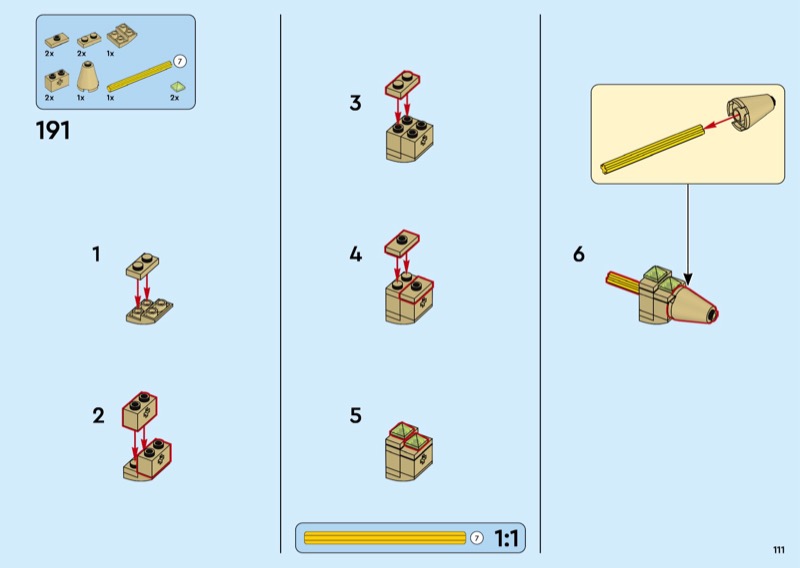 2x 2x 1x
7
2x 1x 1x 2x

191

1

2

3

4

5

7 1:1

6

111