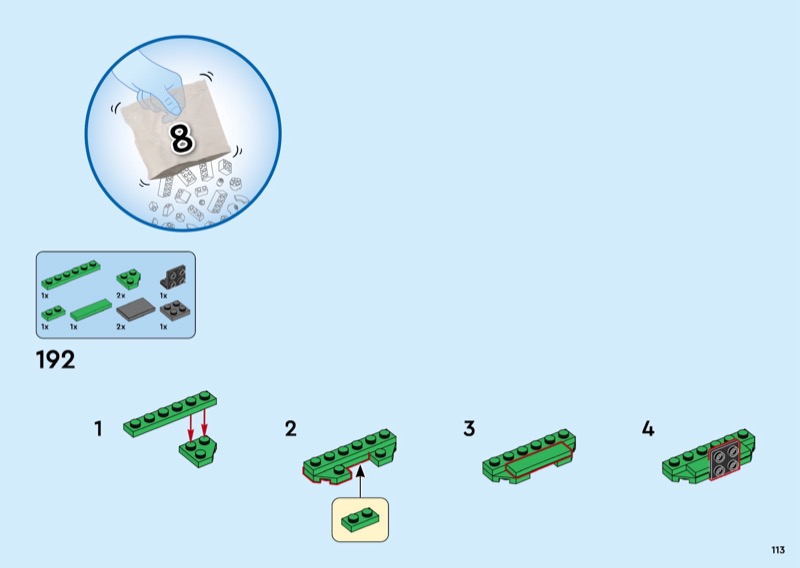 8

1x
2x
1x
1x
1x
2x
1x

192

1

2

3

4

113