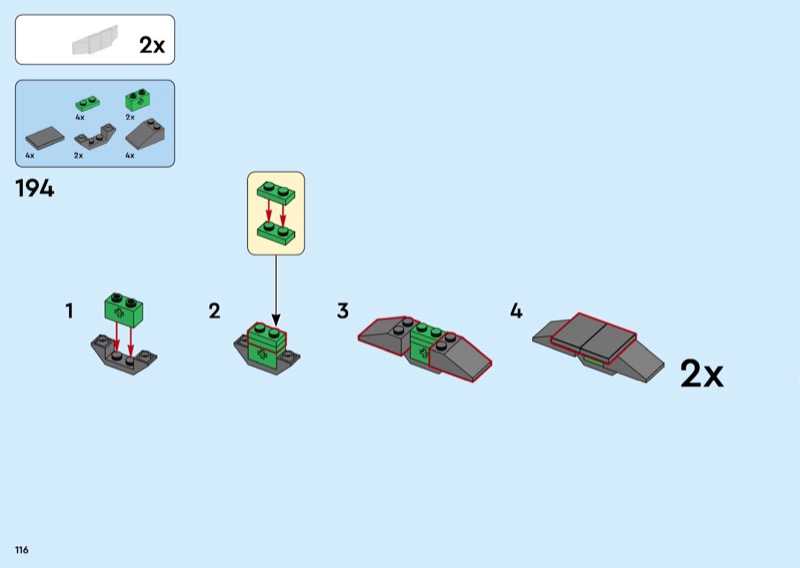 2x

4x
2x
4x
2x
4x

194

1

2

3

4

2x

116