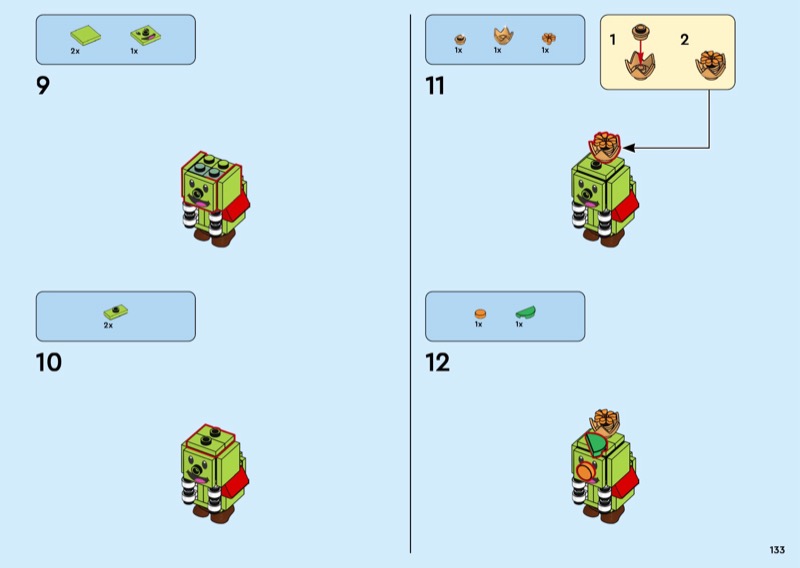 2x 1x

9

2x

10

1x 1x 1x

1 2

11

1x 1x

12

133