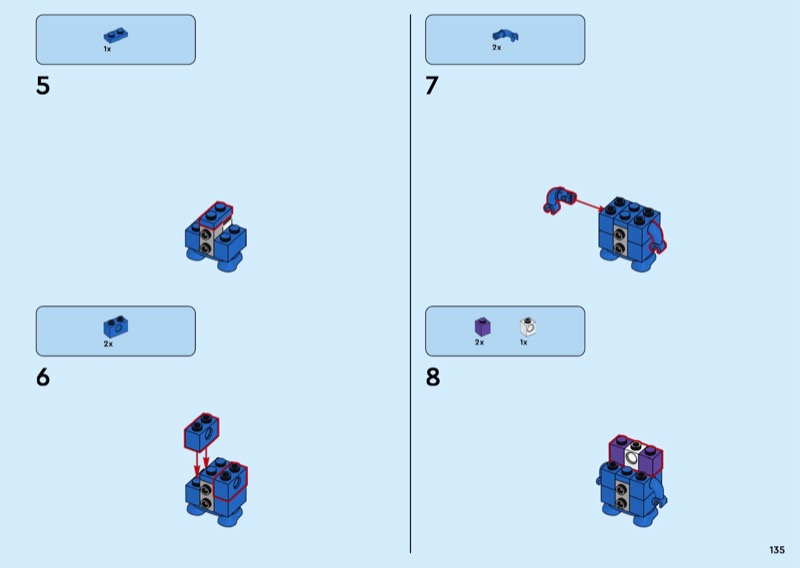 1x

5

2x

6

2x

7

2x 1x

8

135