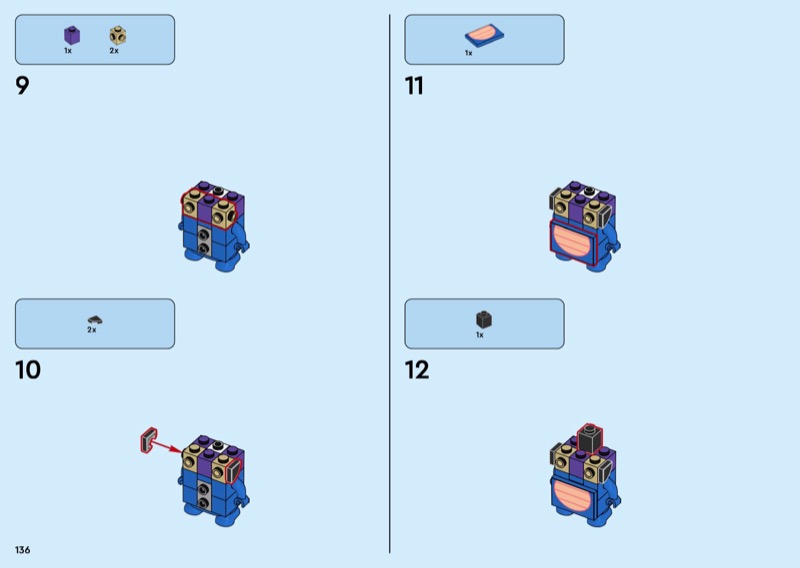 1x 2x

9

2x

10

136

1x

11

1x

12