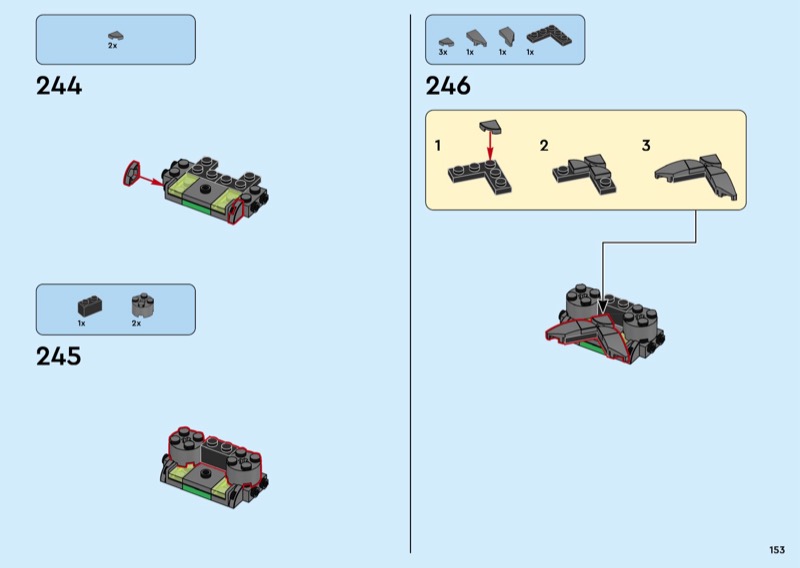 2x

244

1x 2x

245

3x 1x 1x 1x

246

1

2

3

153