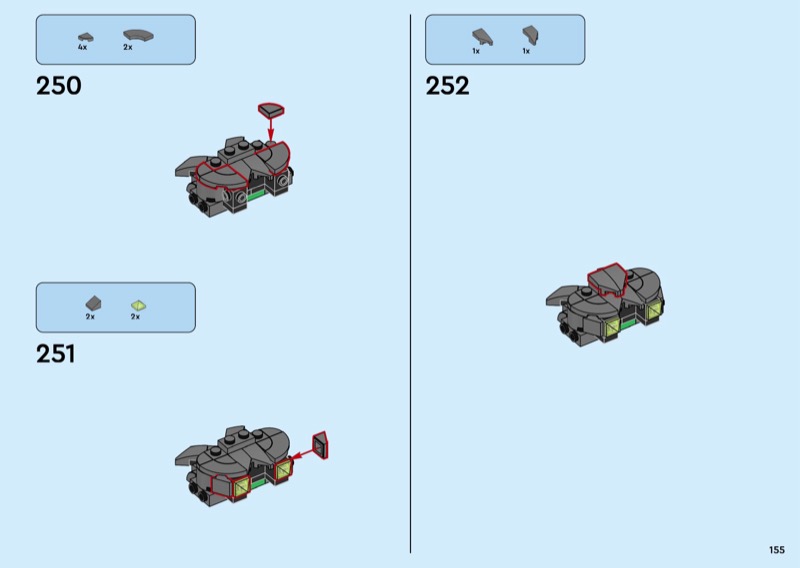 4x 2x

250

2x 2x

251

1x 1x

252

155