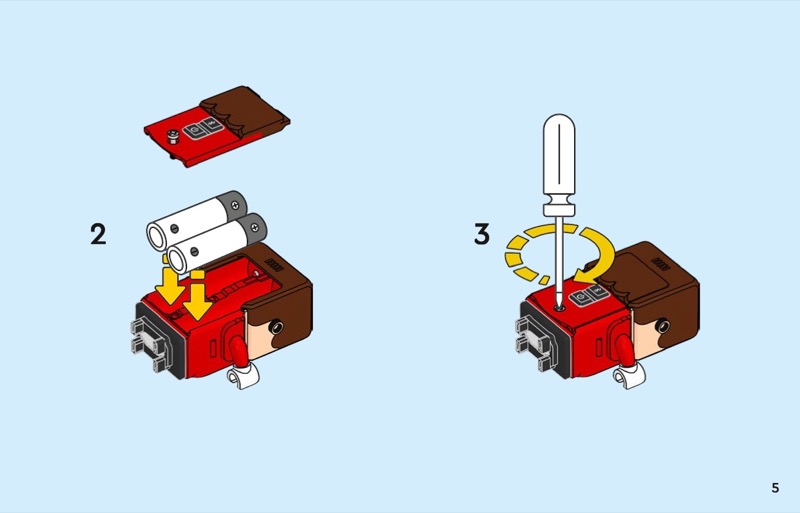 2

3

5