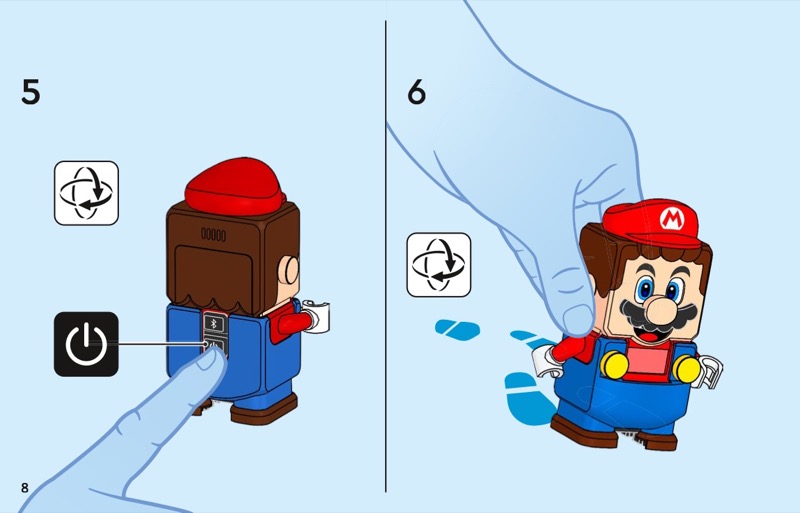 5

6

M

8