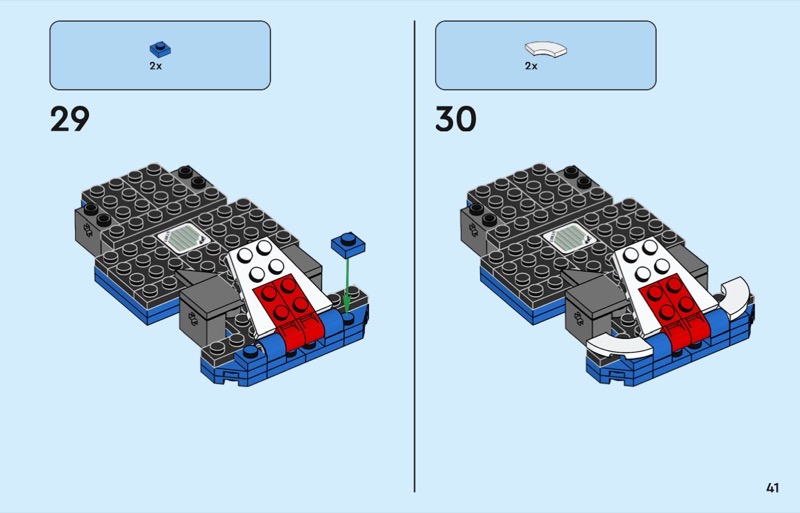 2x

29

2x

30

41