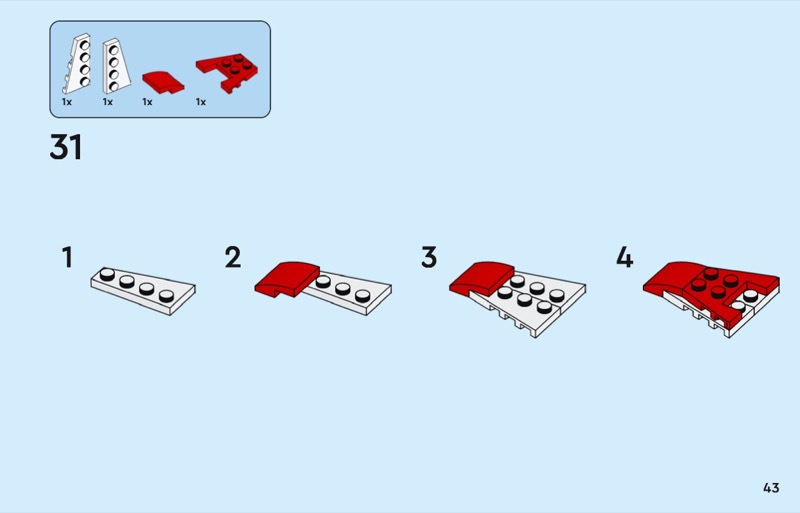 1x 1x 1x 1x

31

1

2

3

4

43