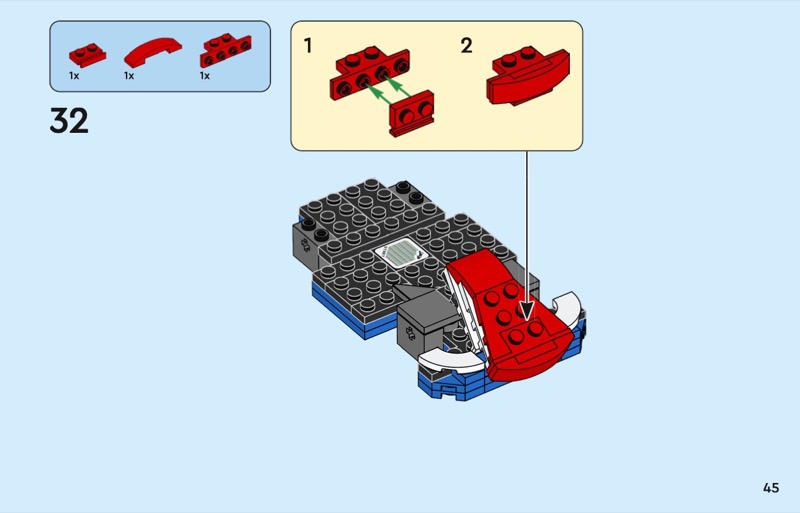 1x 1x 1x

32

1

2

45