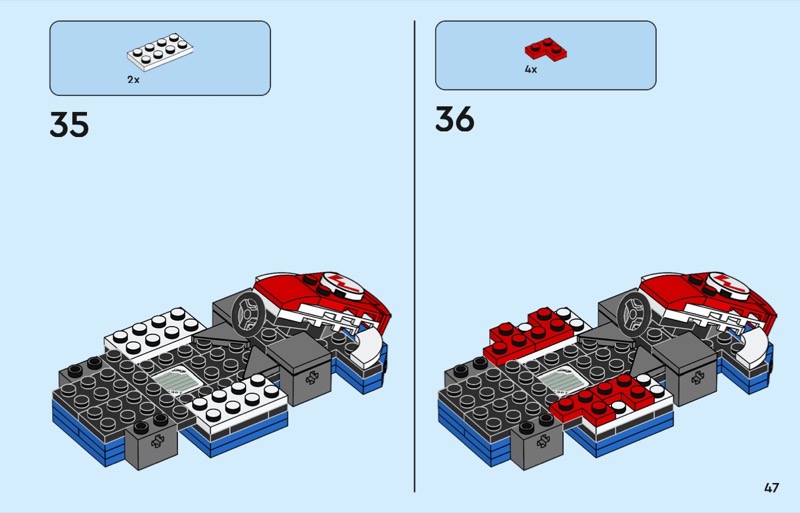 2x

35

4x

36

47