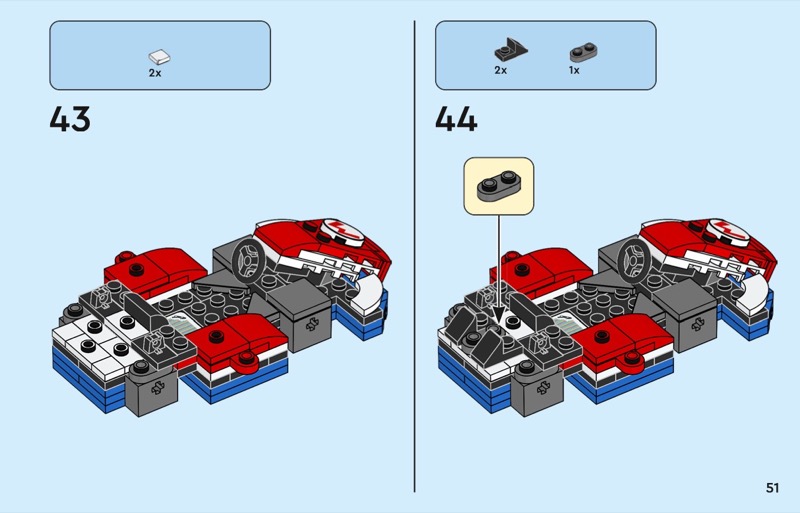 2x

43

2x 1x

44

51