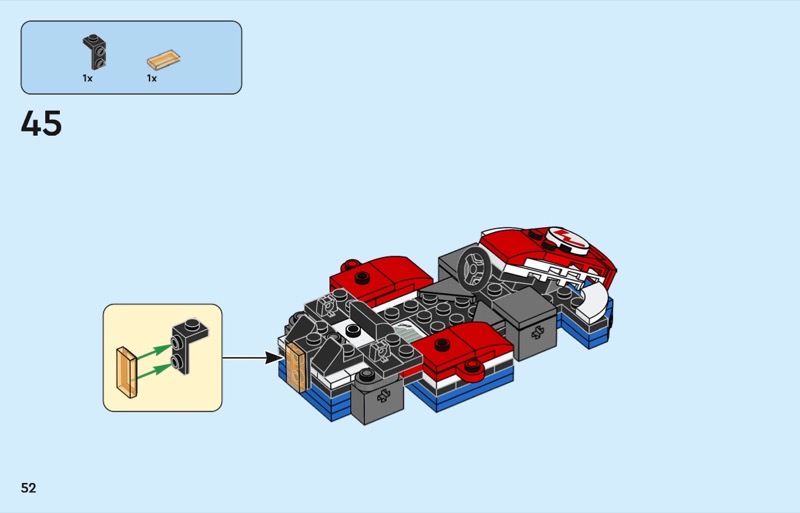 1x
1x

45

52