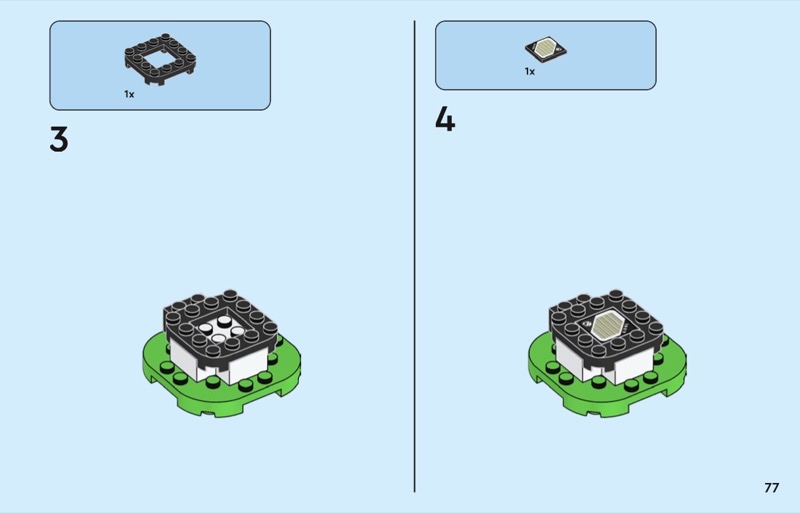 1x

3

1x

4

77