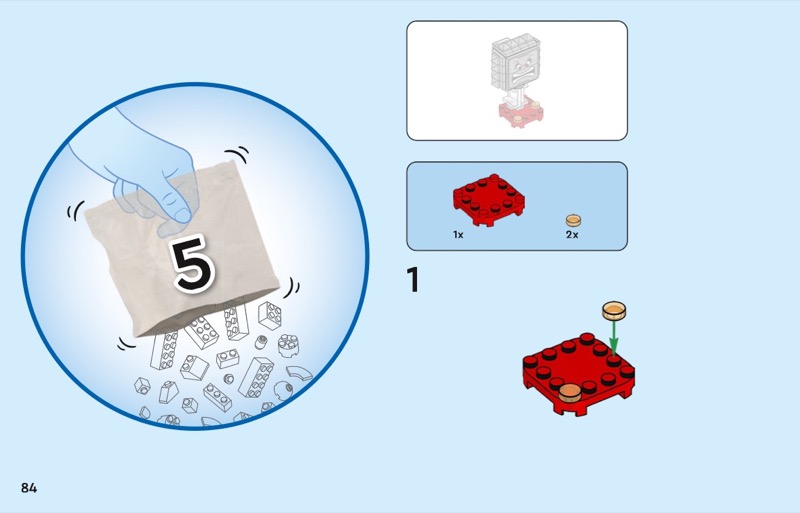 5

1x

2x

1

84