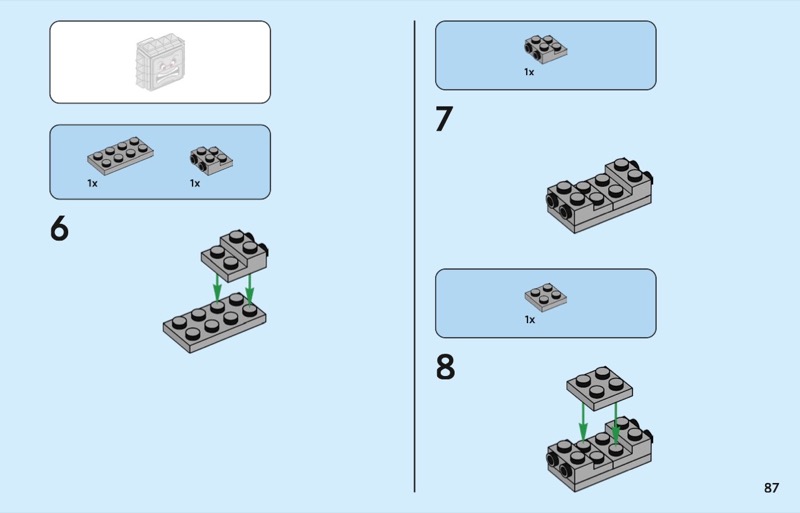 1x

1x

6

1x

7

1x

8

87