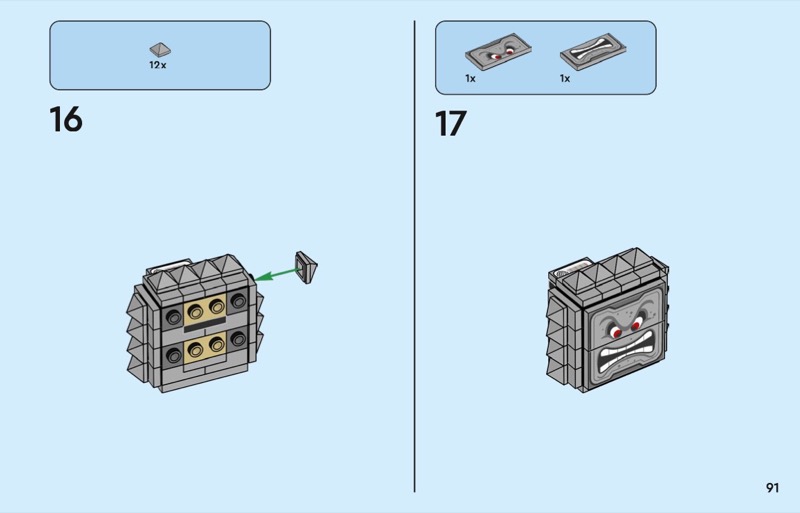 12x

16

1x 1x

17

91