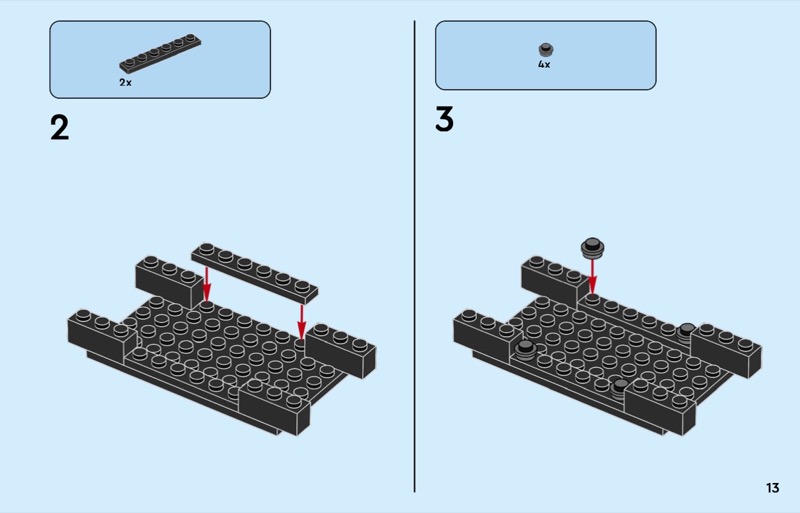 2x

2

4x

3

13