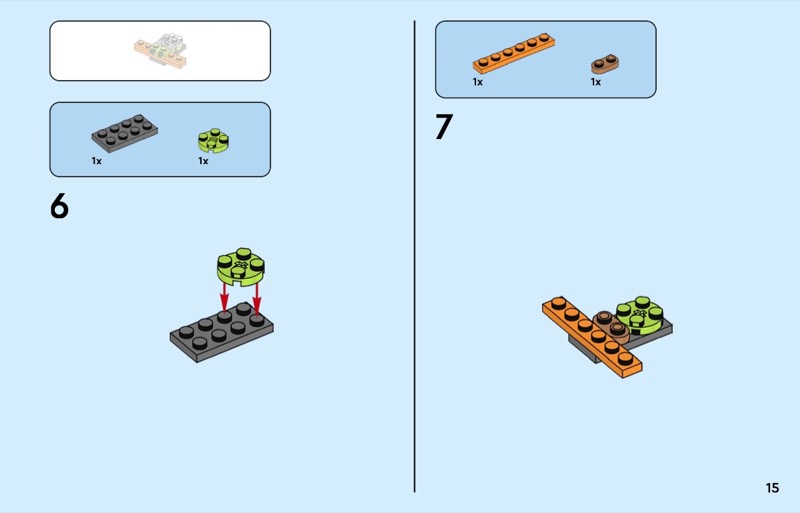 1x

1x

6

1x

1x

7

15