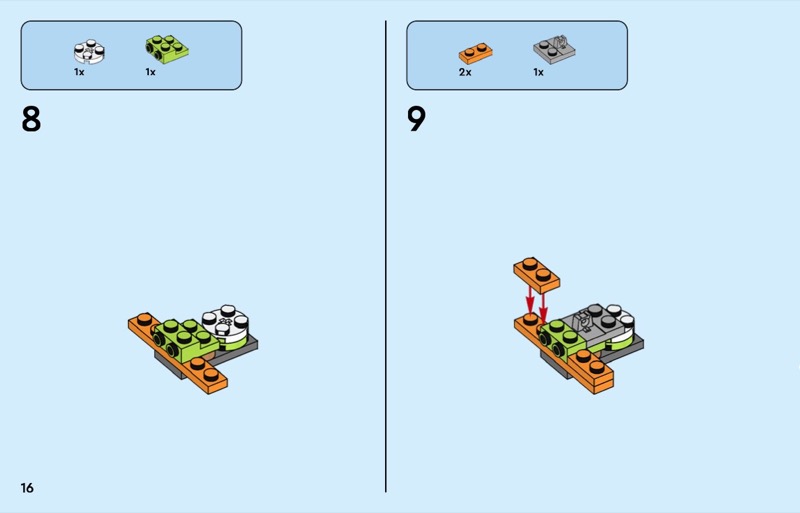 1x 1x

8

16

2x 1x

9