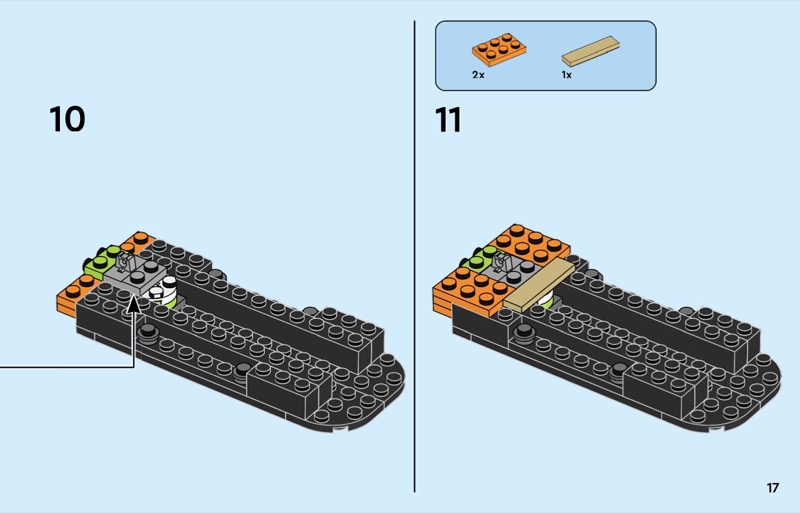 10

2x

1x

11

17