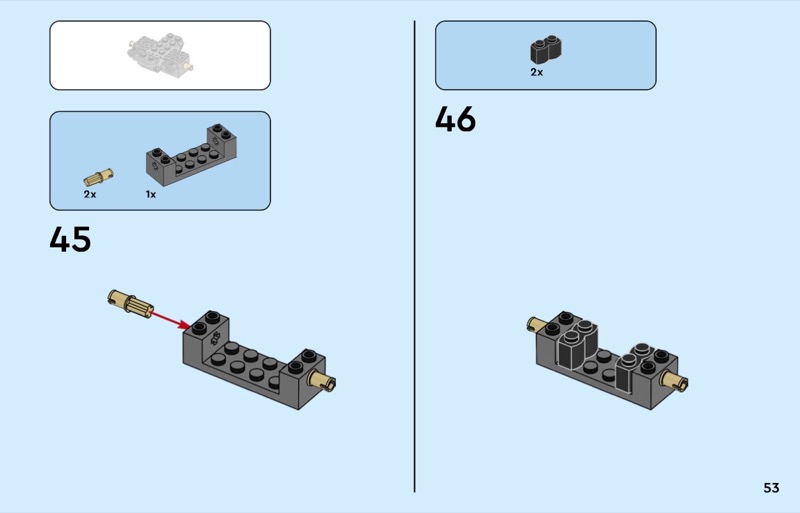 2x

1x

45

2x

46

53