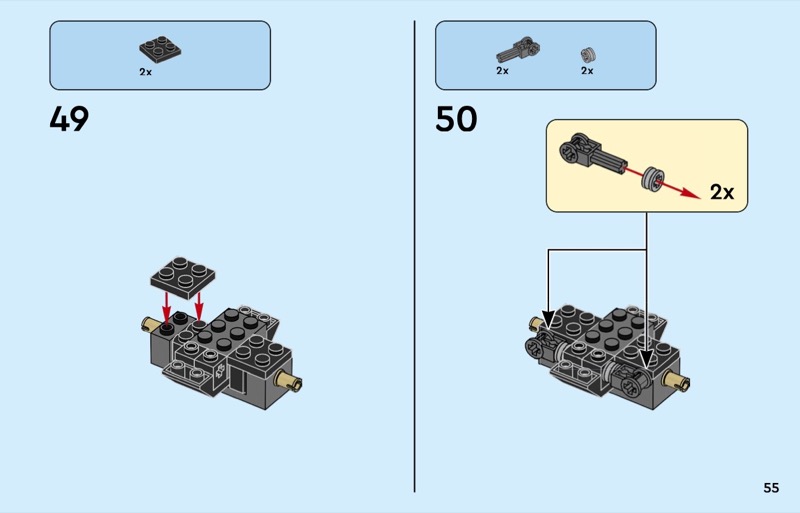 2x

49

2x 2x

50

2x

55