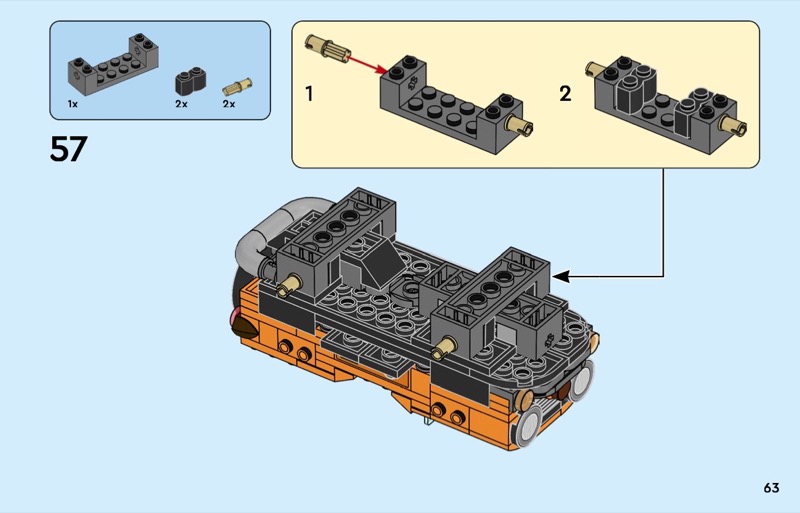 1x
2x
2x

57

1

2

63