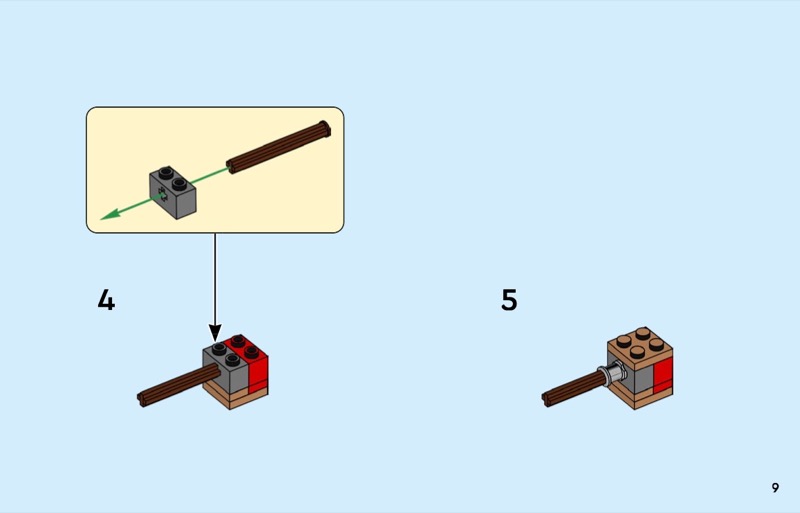 4

5

9