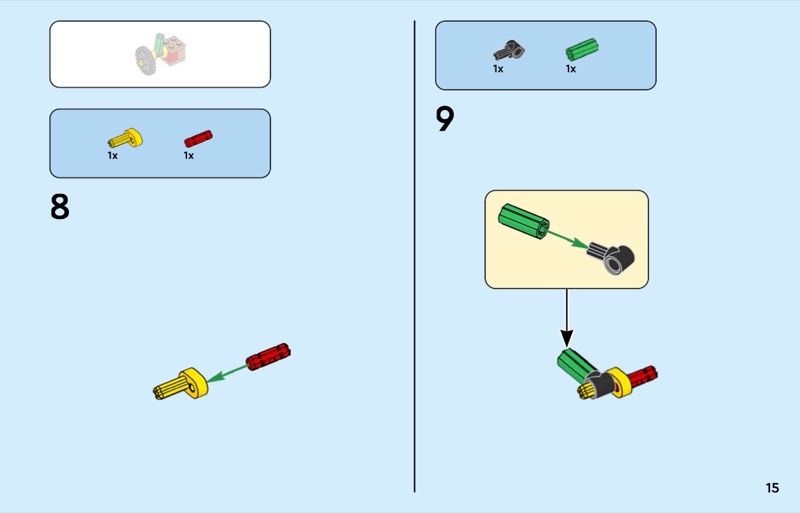 1x 1x

8

1x 1x

9

15