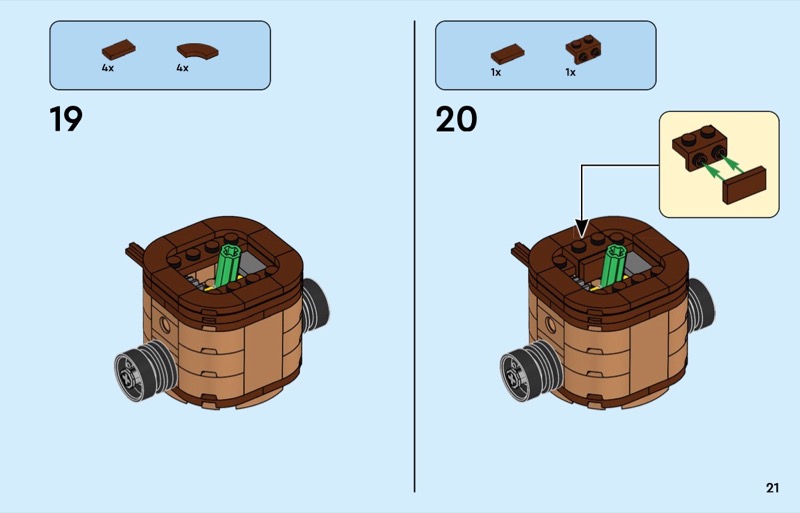 4x 4x

19

1x 1x

20

21