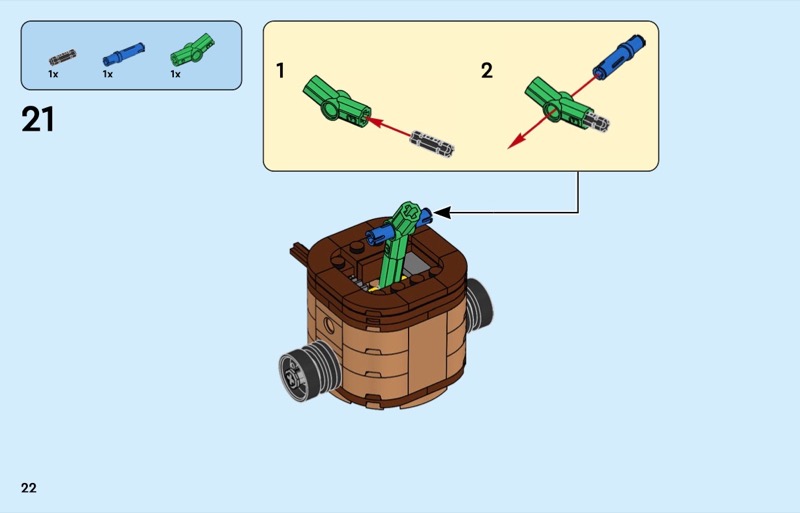 1x 1x 1x

21

1

2

22