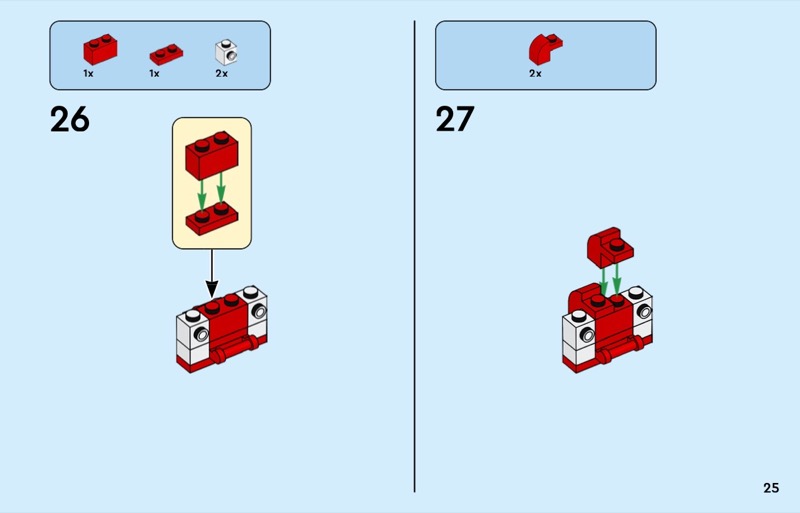 1x 1x 2x

26

2x

27

25