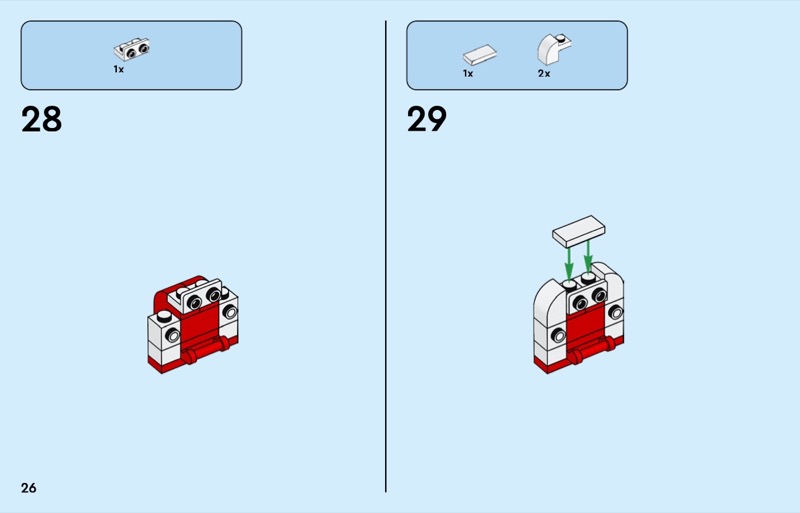 1x

28

1x
2x

29

26