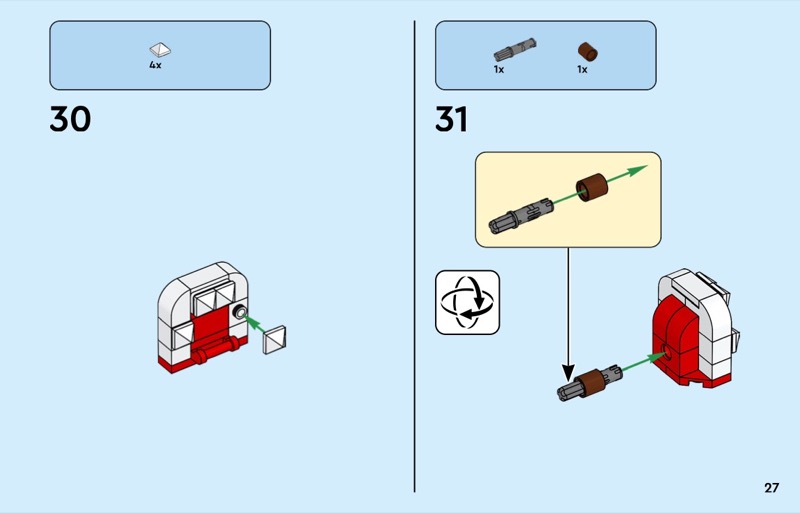 4x

30

1x 1x

31

27