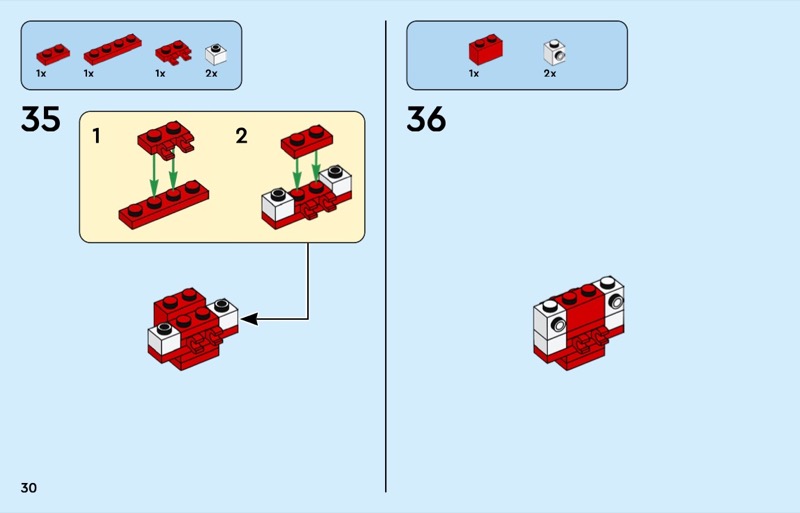 1x 1x 1x 2x

35

1

2

1x 2x

36

30