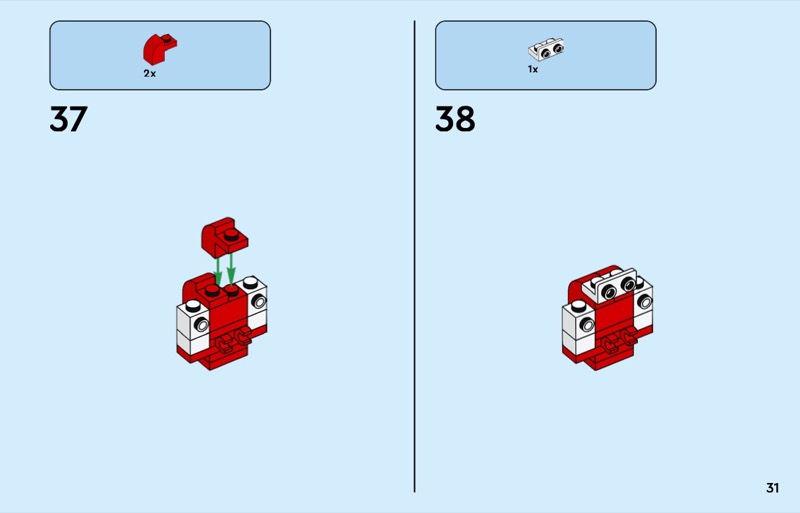 2x

37

1x

38

31