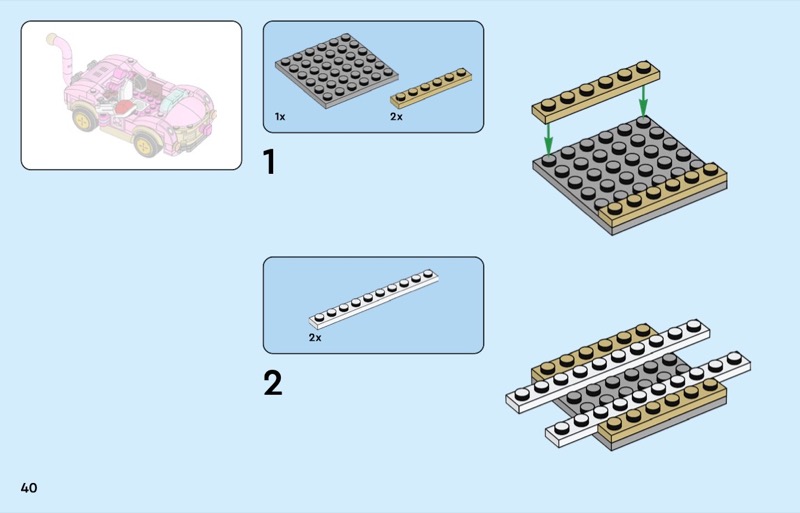 1x

2x

1

2x

2

40