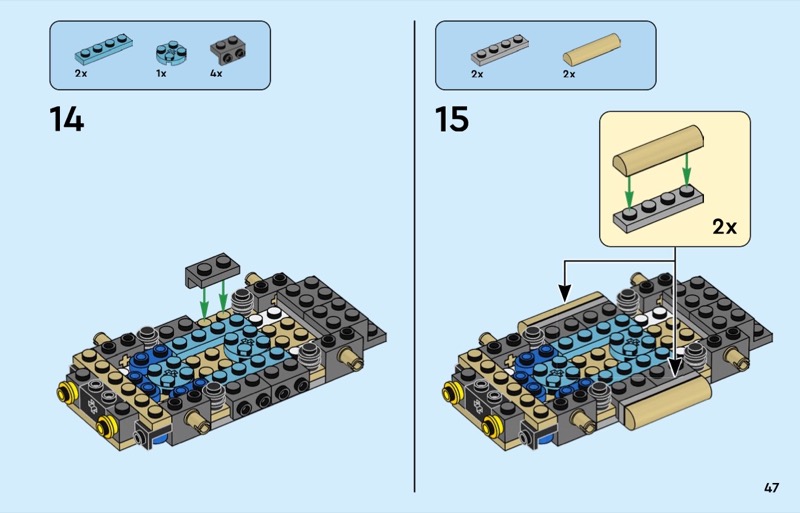 2x 1x 4x

14

2x 2x

15

2x

47