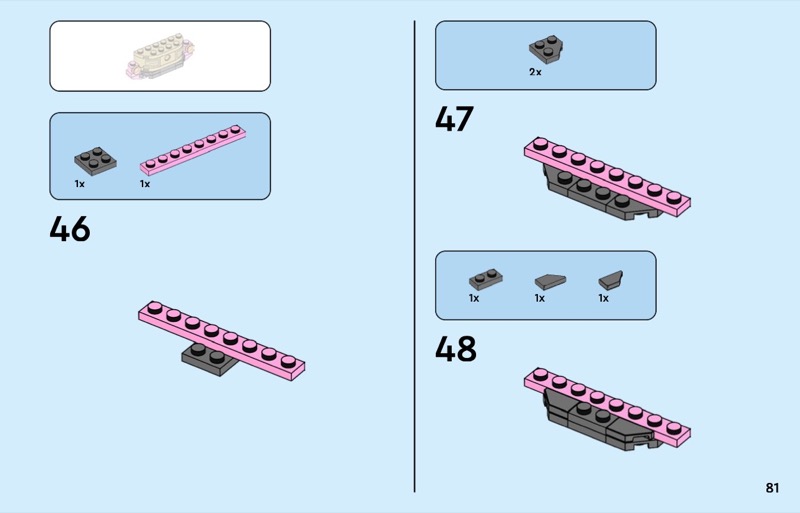 1x
1x

46

2x

47

1x
1x
1x

48

81