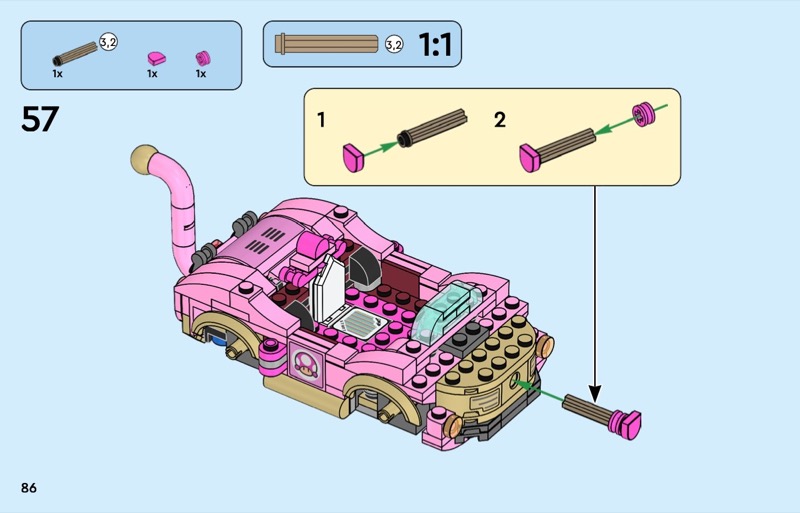 3,2
1x
1x
1x

3,2
1:1

57

1
2

86