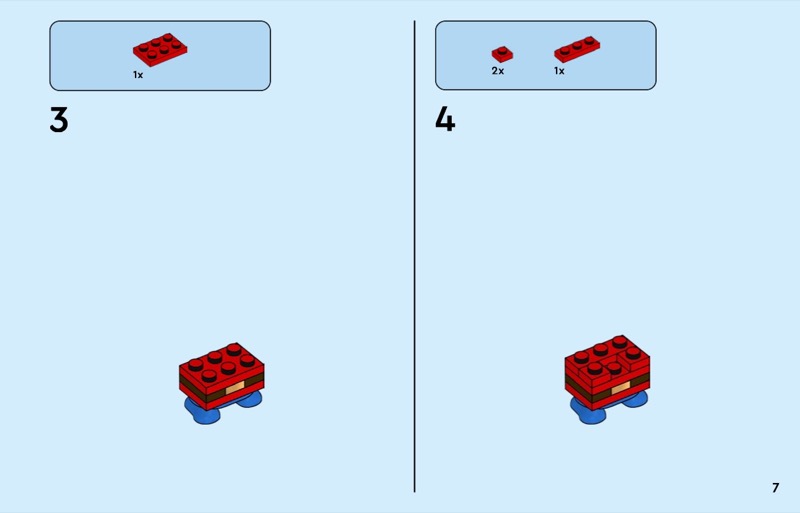 1x

3

2x

1x

4

7