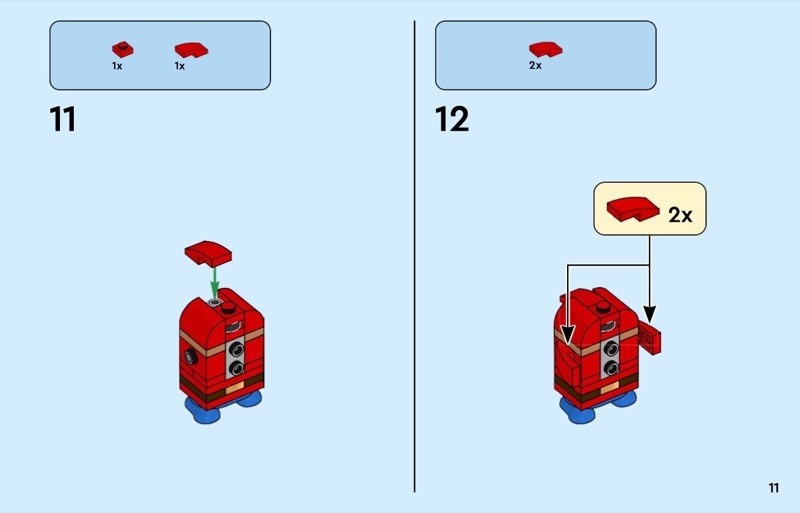 1x 1x

11

2x

12

2x

11