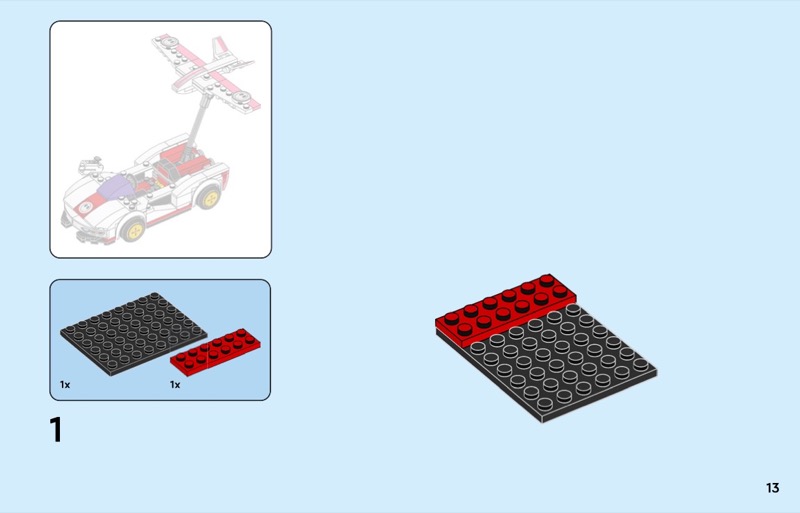 1x

1x

1

13