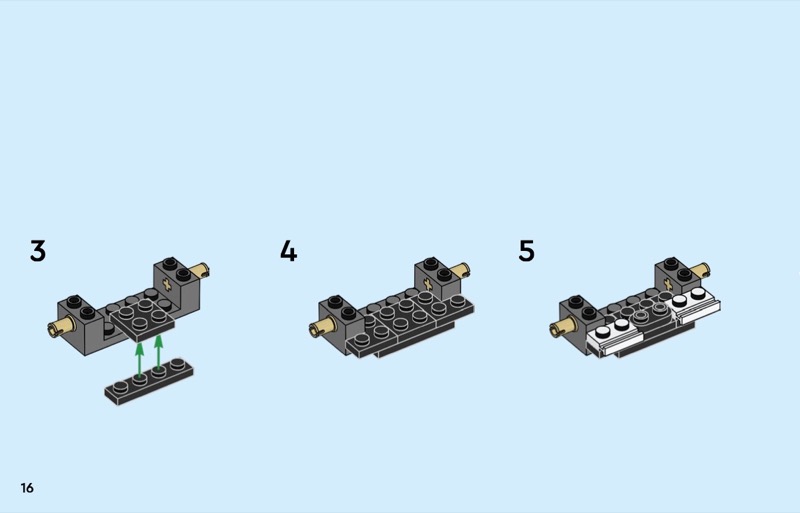 3

4

5

16