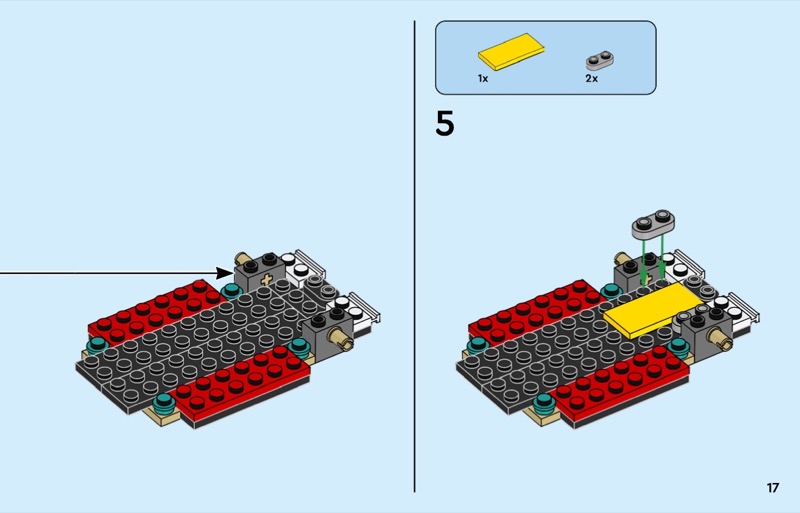 1x
2x

5

17